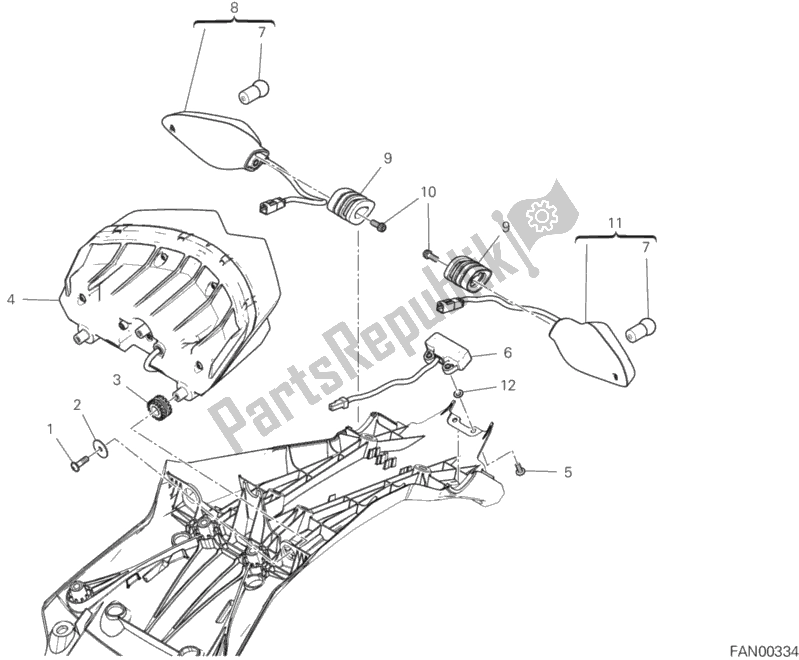 8
7
9
10
9
11
7
4
6
3
12
2
1
5
PartsRepublik
FAN00334